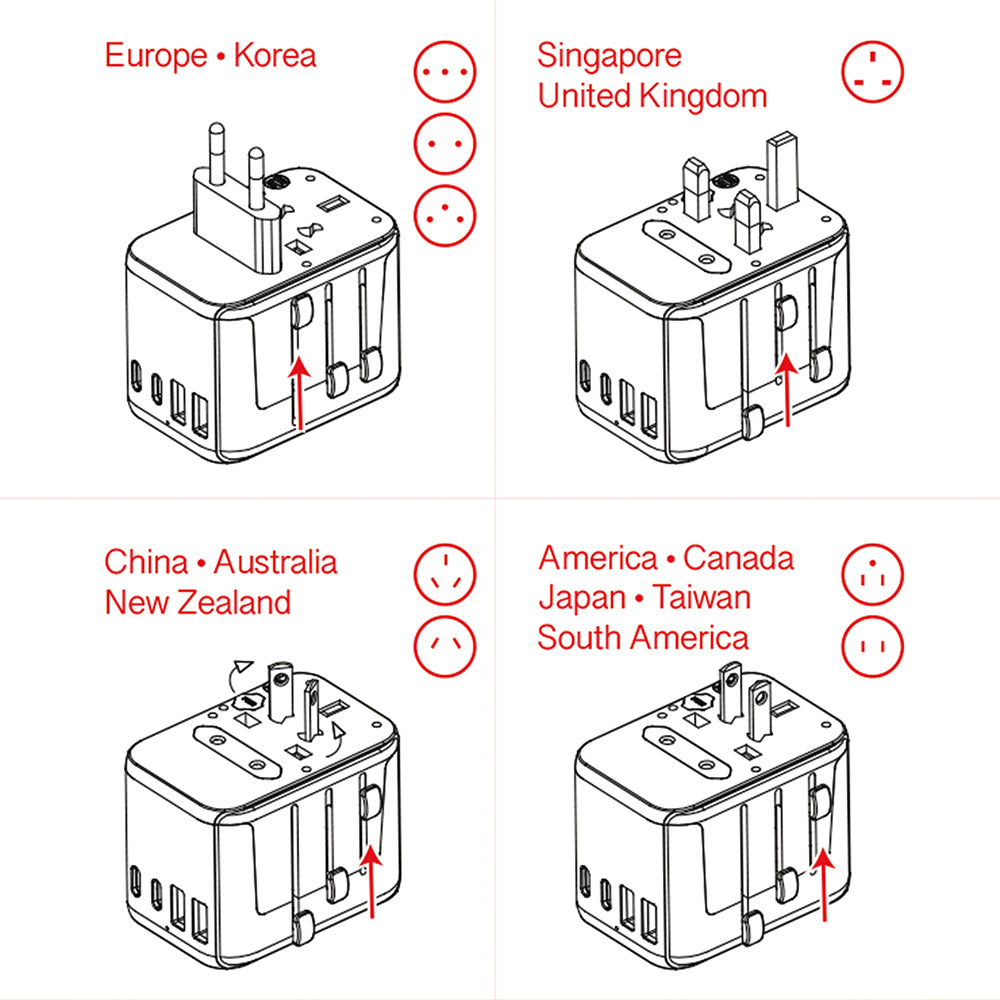 Europe • Korea

Singapore
United Kingdom

China • Australia
New Zealand

America • Canada
Japan • Taiwan
South America