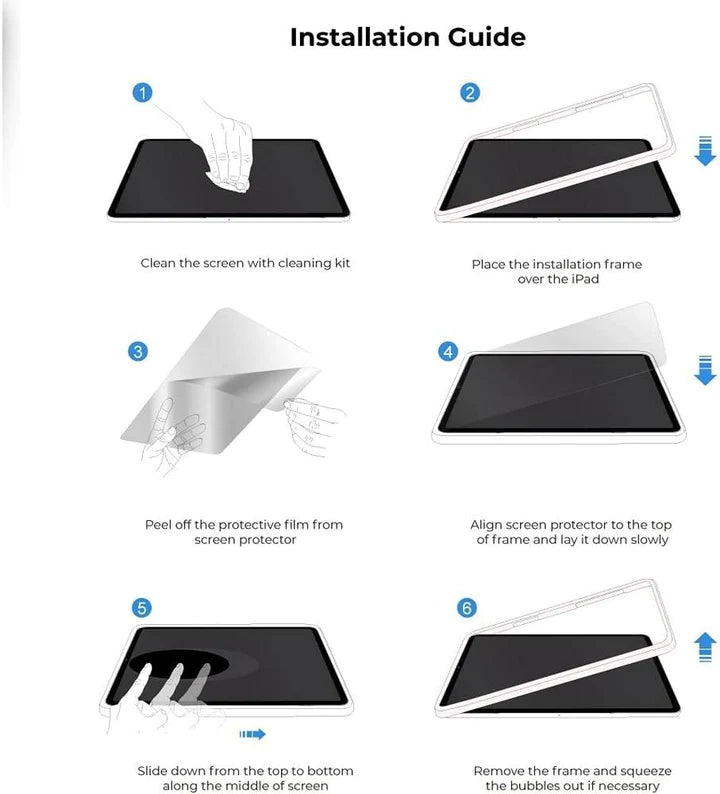 Installation Guide

1

Clean the screen with cleaning kit

2

Place the installation frame over the iPad

3

Peel off the protective film from screen protector

4

Align screen protector to the top of frame and lay it down slowly

5

Slide down from the top to bottom along the middle of screen

6

Remove the frame and squeeze the bubbles out if necessary